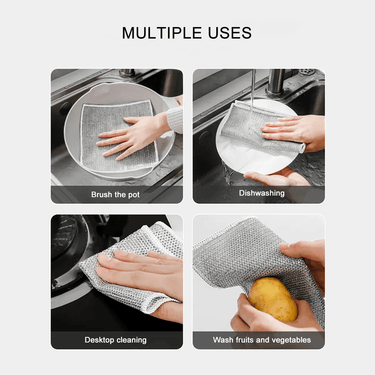 MULTIPLE USES

Brush the pot

Dishwashing

Desktop cleaning

Wash fruits and vegetables